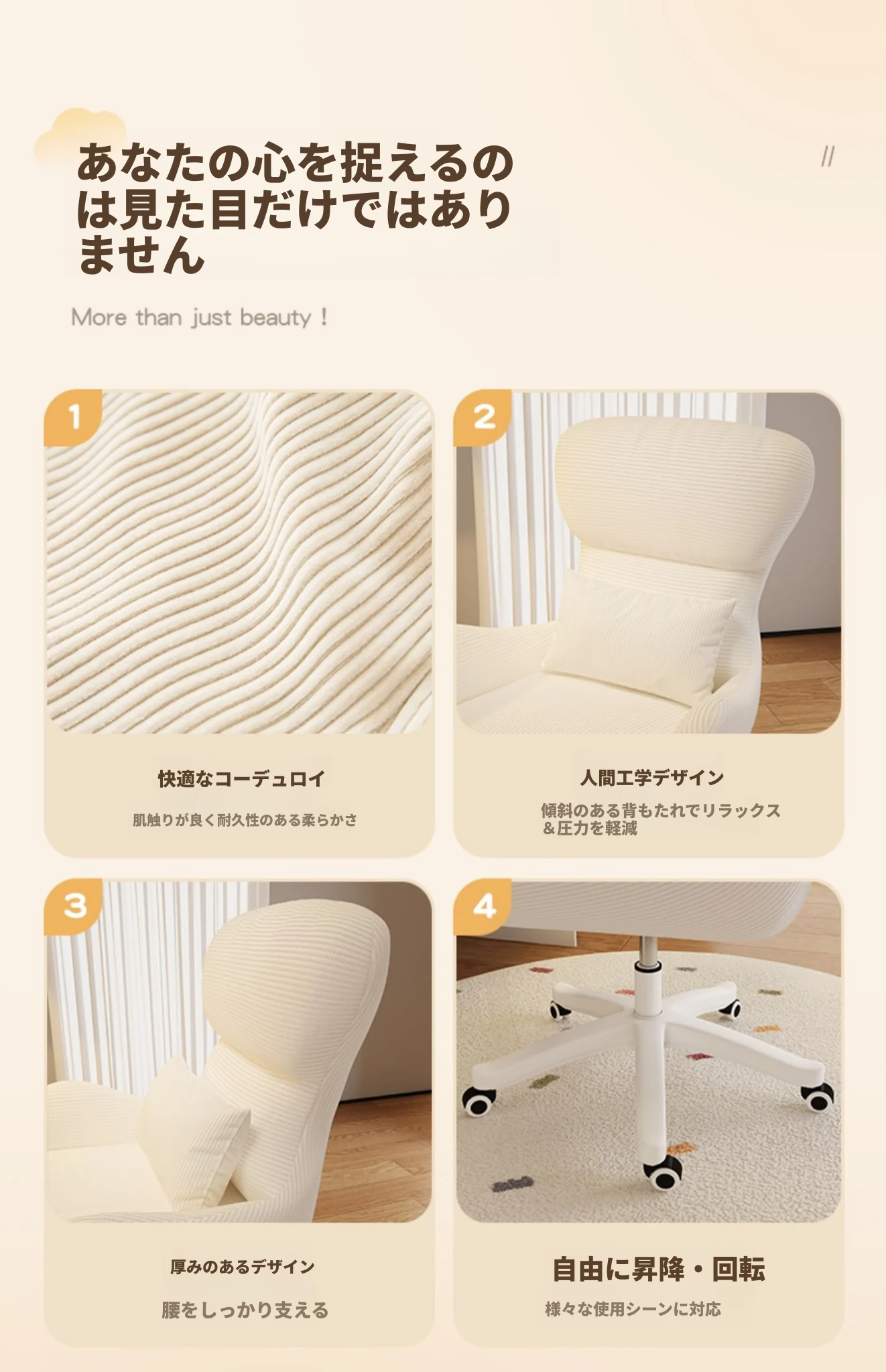 あなたの心を捉えるのは見た目だけではありません

//

More than just beauty！

1

快適なコーデュロイ

肌触りが良く耐久性のある柔らかさ

2

人間工学デザイン

傾斜のある背もたれでリラックス＆圧力を軽減

3

厚みのあるデザイン

腰をしっかり支える

4

自由に昇降・回転

様々な使用シーンに対応